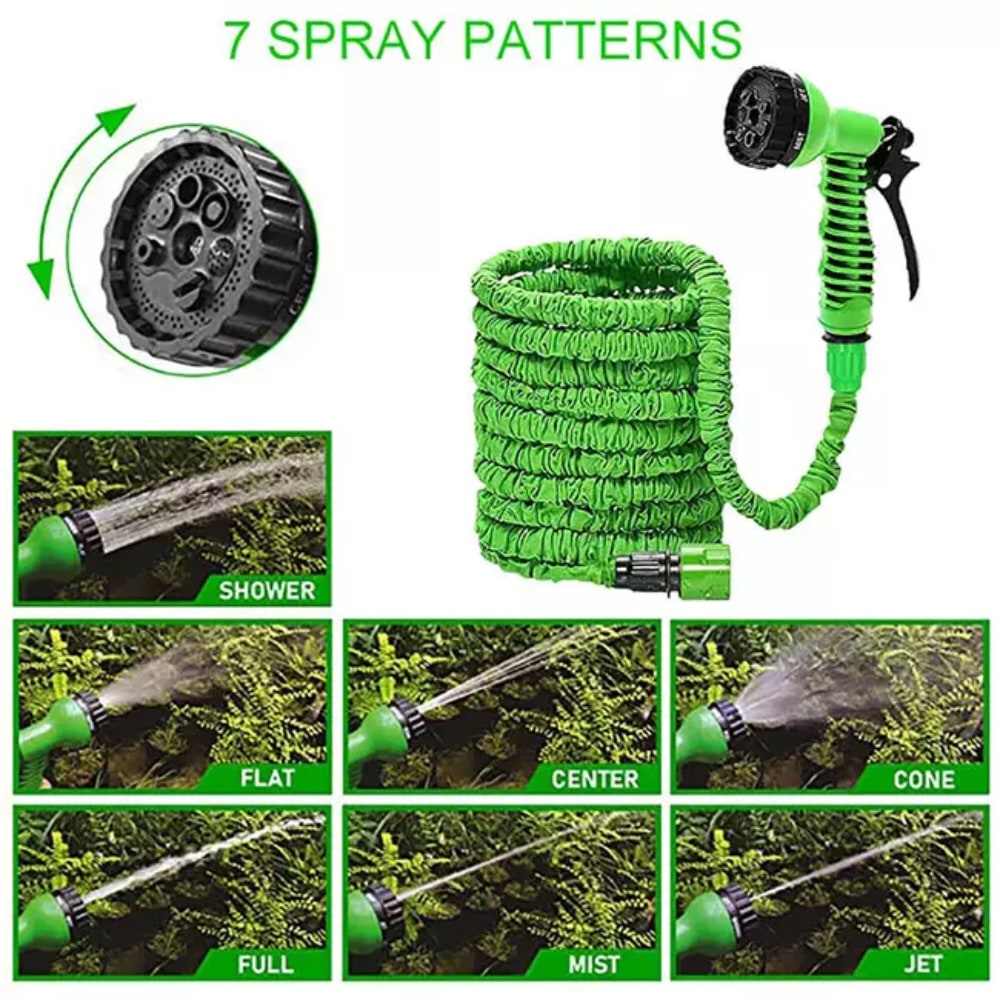 7 SPRAY PATTERNS

MIST

JET

SHOWER

FLAT

CENTER

CONE

FULL

MIST

JET